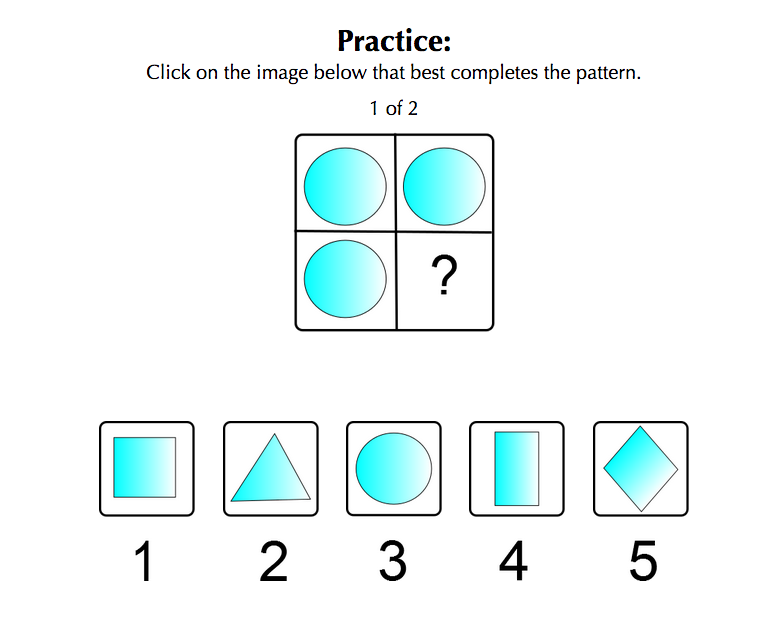 Practice:
Click on the image below that best completes the pattern.

1 of 2

?

1 2 3 4 5